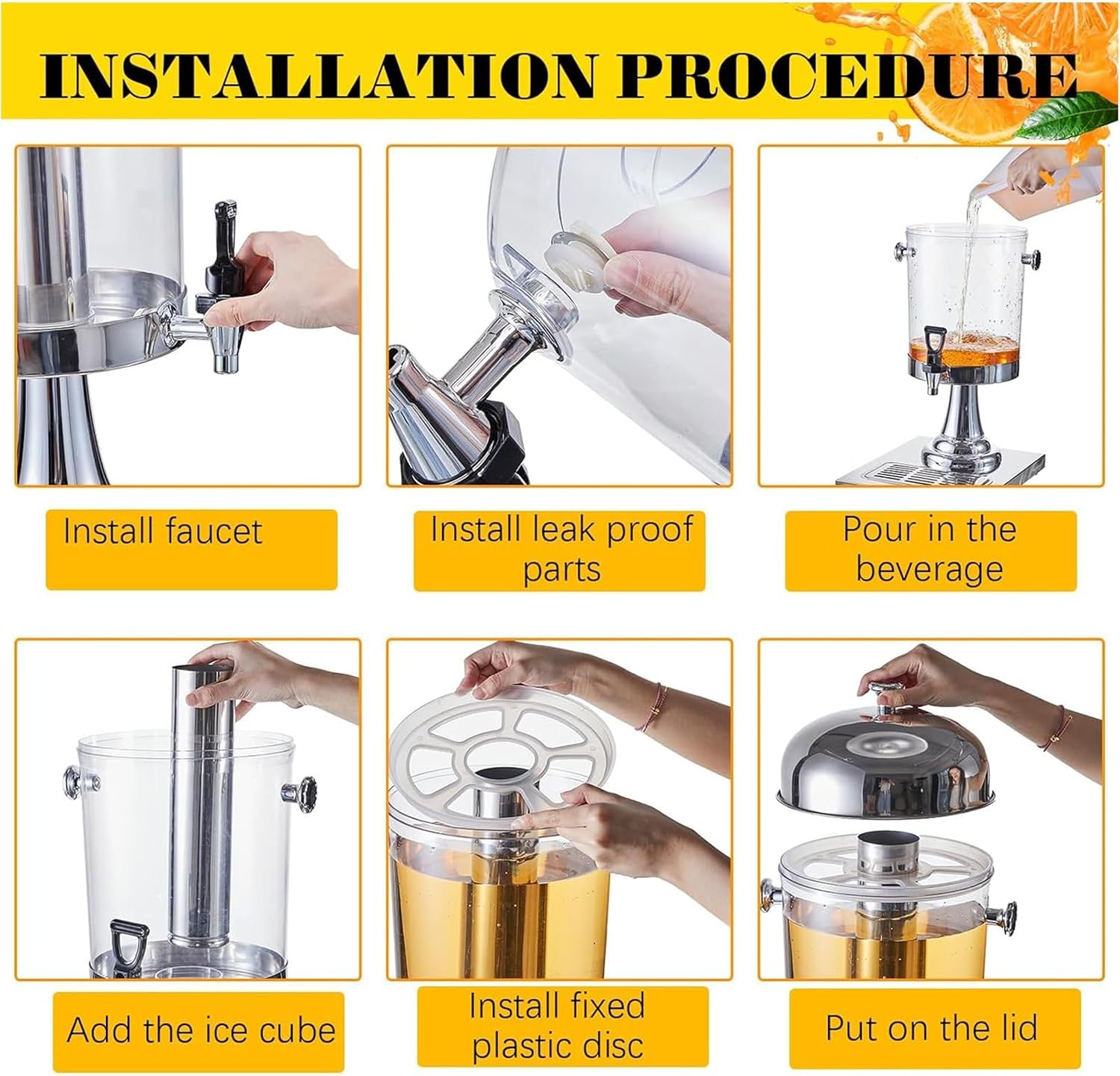 INSTALLATION PROCEDURE

Install faucet

Install leak proof parts

Pour in the beverage

Add the ice cube

Install fixed plastic disc

Put on the lid