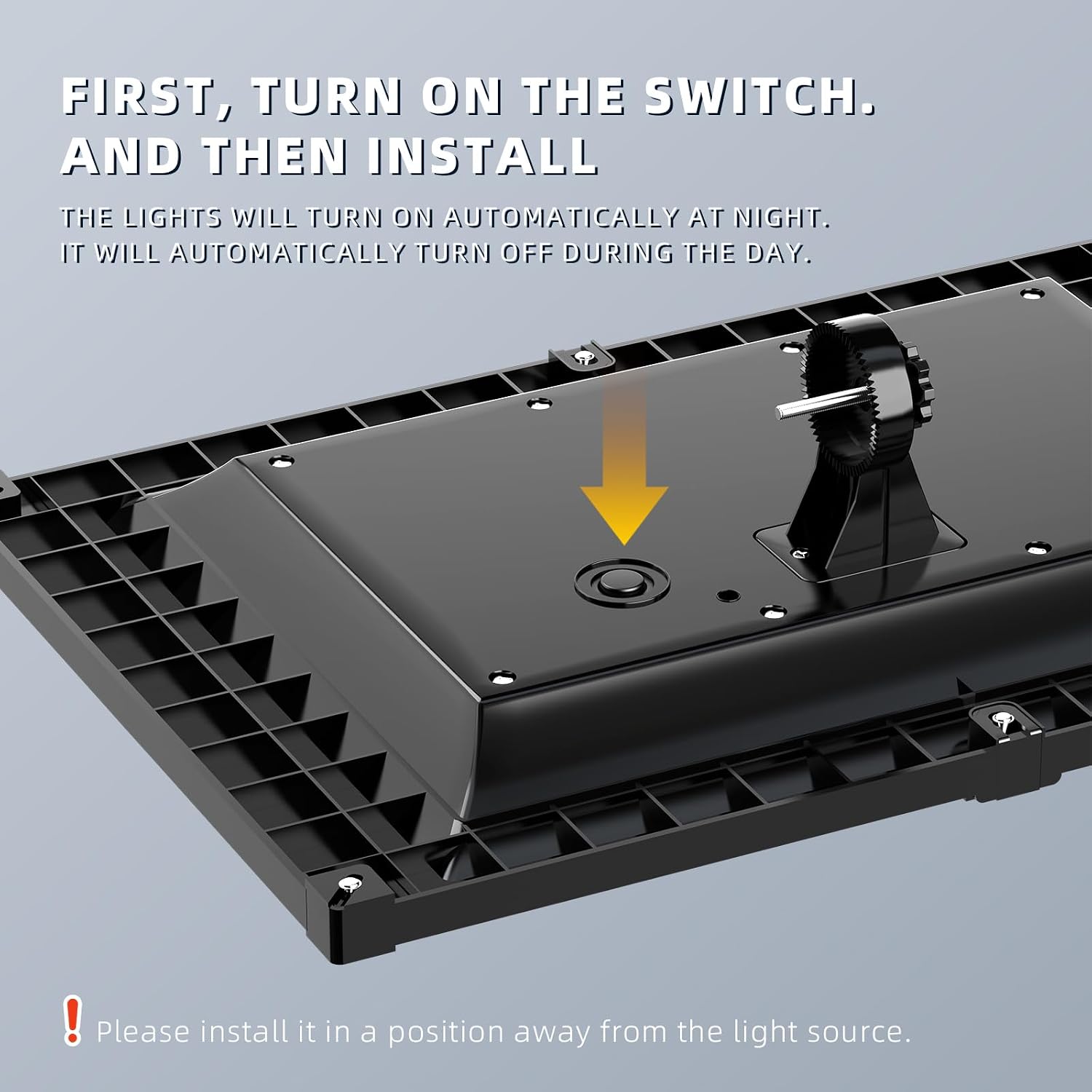 FIRST, TURN ON THE SWITCH.
AND THEN INSTALL

THE LIGHTS WILL TURN ON AUTOMATICALLY AT NIGHT.
IT WILL AUTOMATICALLY TURN OFF DURING THE DAY.

! Please install it in a position away from the light source.