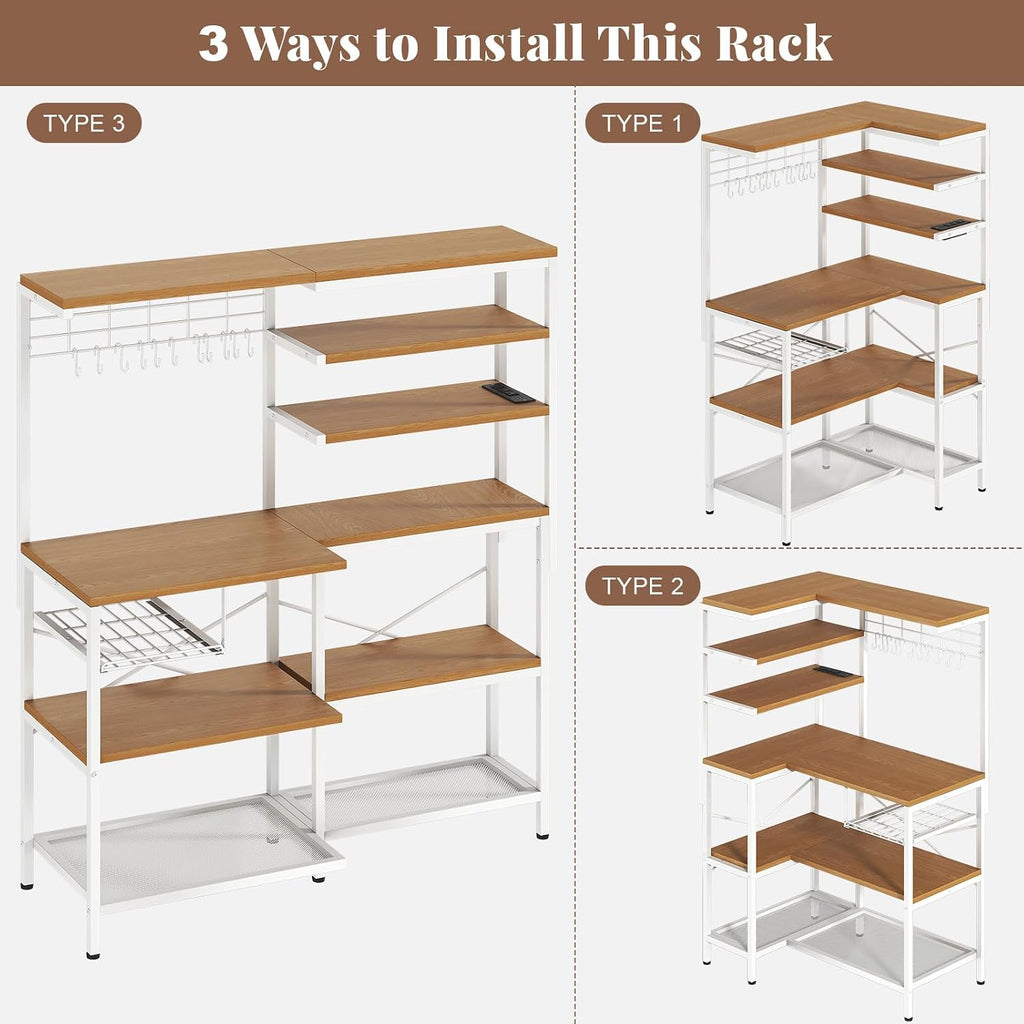 3 Ways to Install This Rack

TYPE 3

TYPE 1

TYPE 2